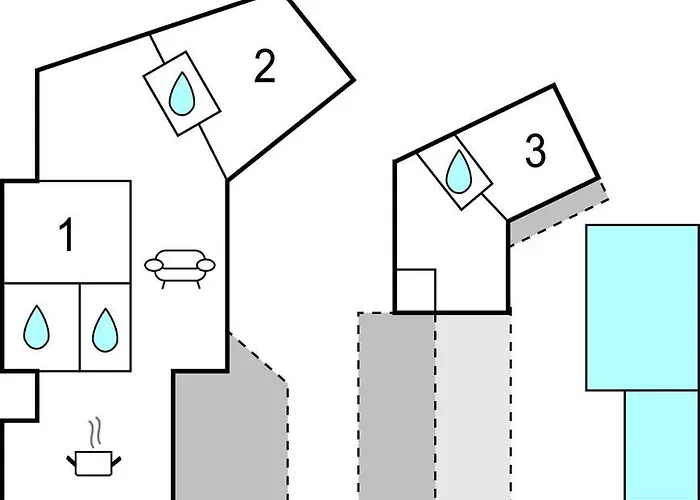 2
3
1